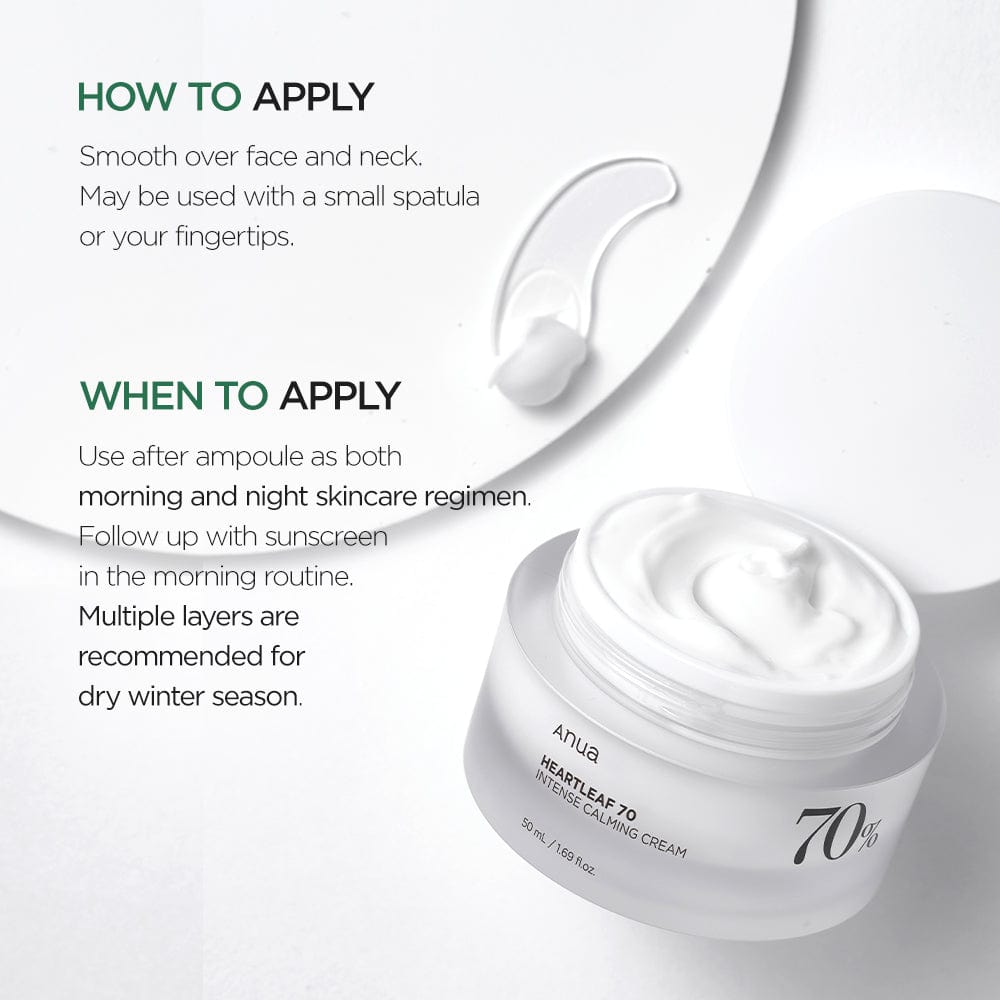 HOW TO APPLY

Smooth over face and neck. May be used with a small spatula or your fingertips.

WHEN TO APPLY

Use after ampoule as both morning and night skincare regimen. Follow up with sunscreen in the morning routine. Multiple layers are recommended for dry winter season.

Anua
HEARTLEAF 70
INTENSE CALMING CREAM
50 mL / 1.69 fl.oz.
70%